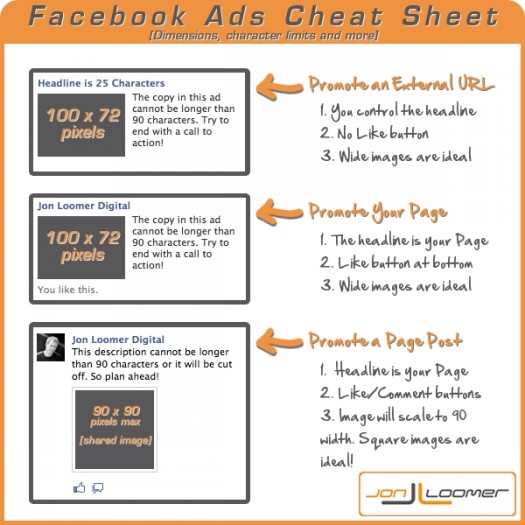 Facebook Ads Cheat Sheet
[Dimensions, character limits and more]

Headline is 25 Characters

100 x 72 pixels

The copy in this ad cannot be longer than 90 characters. Try to end with a call to action!

Promote an External URL
1. You control the headline
2. No Like button
3. Wide images are ideal

Jon Loomer Digital

100 x 72 pixels

The copy in this ad cannot be longer than 90 characters. Try to end with a call to action!

You like this.

Promote Your Page
1. The headline is your Page
2. Like button at bottom
3. Wide images are ideal

Jon Loomer Digital
This description cannot be longer than 90 characters or it will be cut off. So plan ahead!

90 x 90 pixels max
[shared image]

Promote a Page Post
1. Headline is your Page
2. Like/Comment buttons
3. Image will scale to 90 width. Square images are ideal!

JON LOOMER